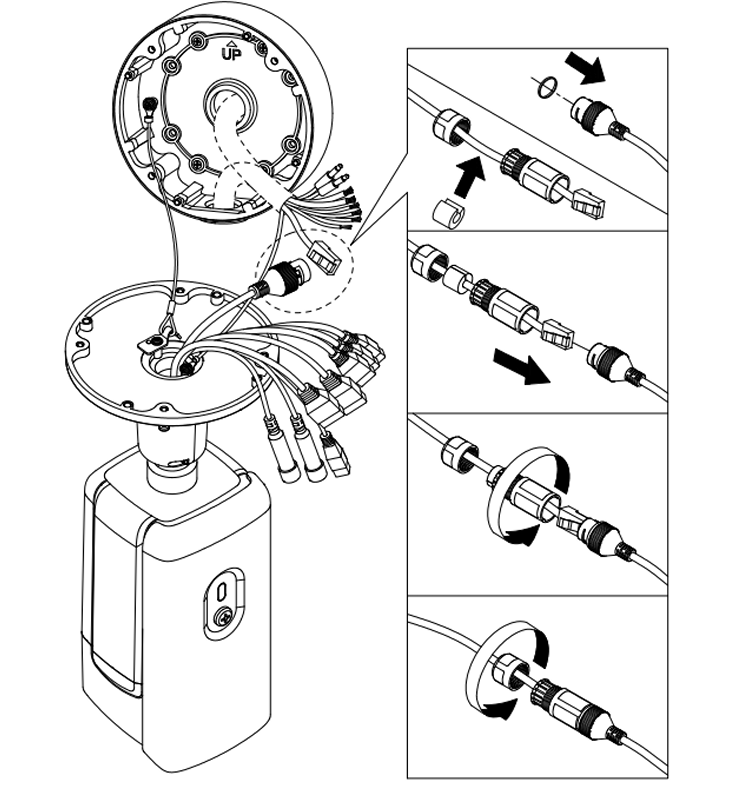 UP